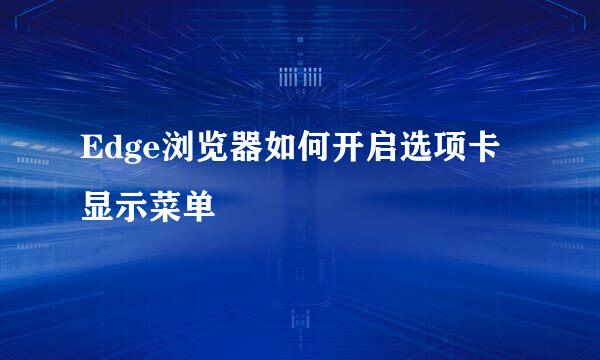 Edge浏览器如何开启选项卡显示菜单