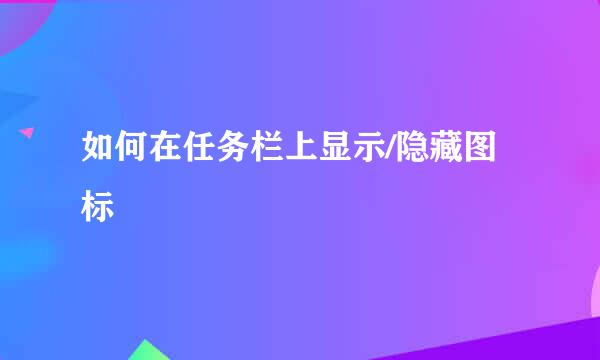 如何在任务栏上显示/隐藏图标