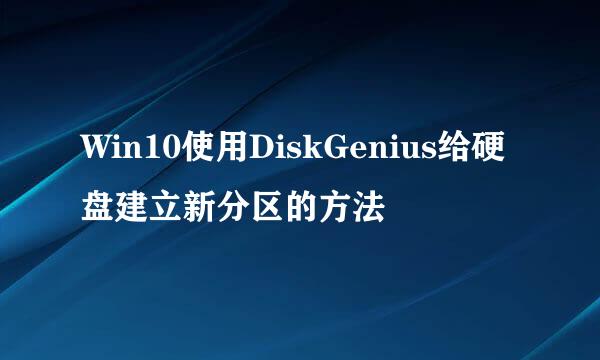 Win10使用DiskGenius给硬盘建立新分区的方法