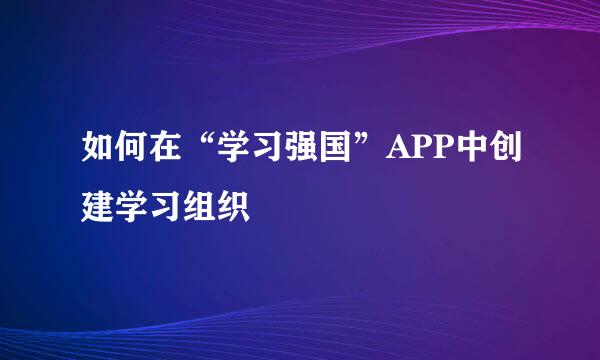 如何在“学习强国”APP中创建学习组织